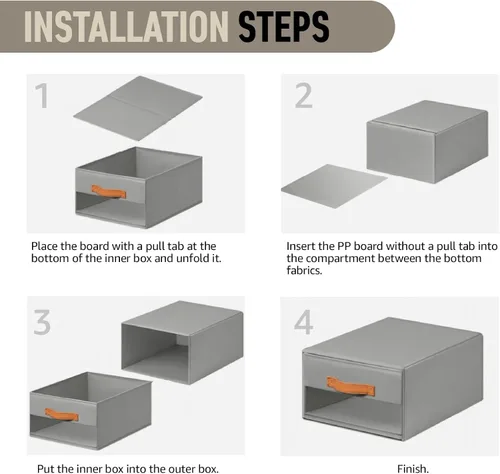 INSTALLATION STEPS

1

Place the board with a pull tab at the bottom of the inner box and unfold it.

2

Insert the PP board without a pull tab into the compartment between the bottom fabrics.

3

Put the inner box into the outer box.

4

Finish.