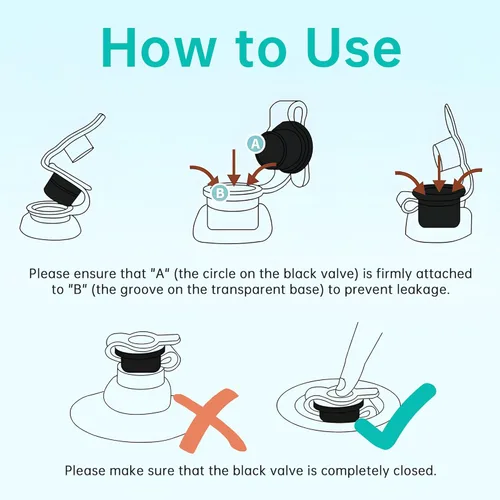 How to Use

A

B

Please ensure that "A" (the circle on the black valve) is firmly attached to "B" (the groove on the transparent base) to prevent leakage.

Please make sure that the black valve is completely closed.