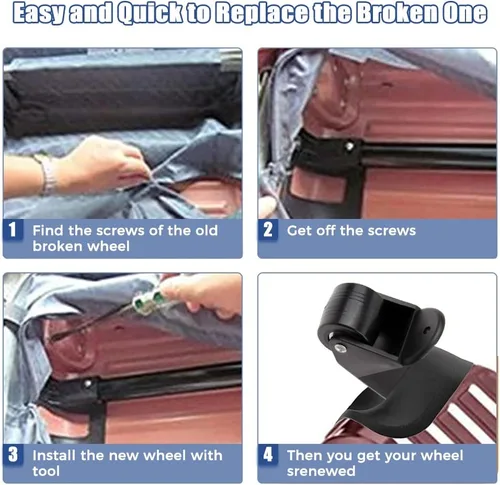 Easy and Quick to Replace the Broken One

1 Find the screws of the old broken wheel

2 Get off the screws

3 Install the new wheel with tool

4 Then you get your wheel srenewed