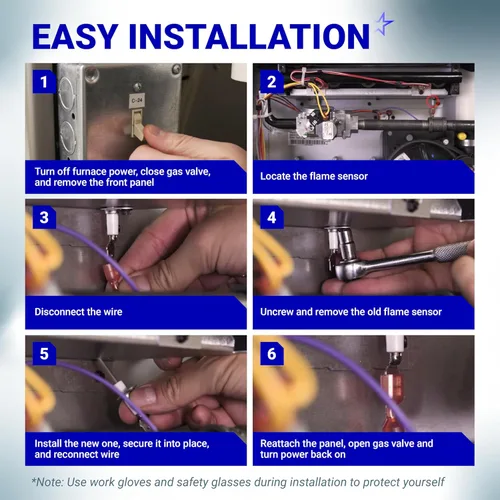 EASY INSTALLATION

1
C-24
Turn off furnace power, close gas valve, and remove the front panel

2
Locate the flame sensor

3
Disconnect the wire

4
Uncrew and remove the old flame sensor

5
Install the new one, secure it into place, and reconnect wire

6
Reattach the panel, open gas valve and turn power back on

*Note: Use work gloves and safety glasses during installation to protect yourself