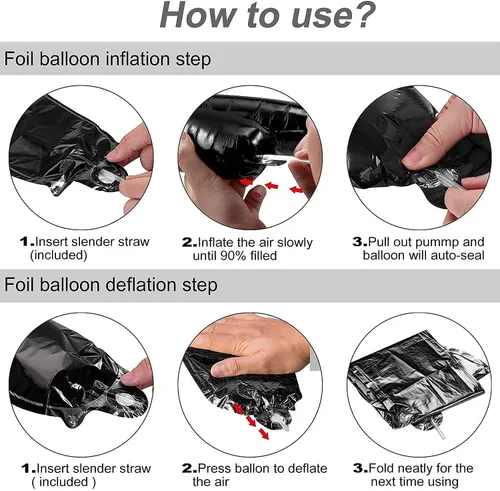 How to use?

Foil balloon inflation step

1.Insert slender straw (included)

2.Inflate the air slowly until 90% filled

3.Pull out pummp and balloon will auto-seal

Foil balloon deflation step

1.Insert slender straw ( included )

2.Press ballon to deflate the air

3.Fold neatly for the next time using