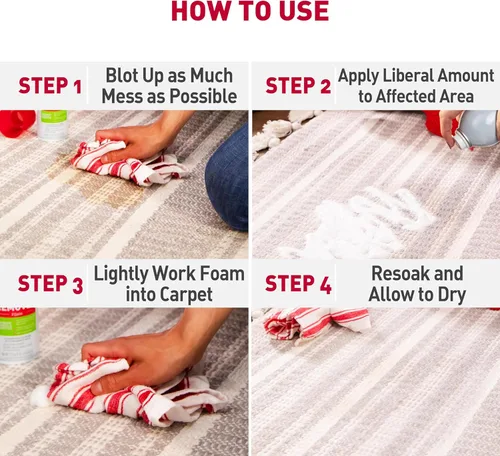 HOW TO USE

STEP 1 Blot Up as Much Mess as Possible

STEP 2 Apply Liberal Amount to Affected Area

STEP 3 Lightly Work Foam into Carpet

STEP 4 Resoak and Allow to Dry