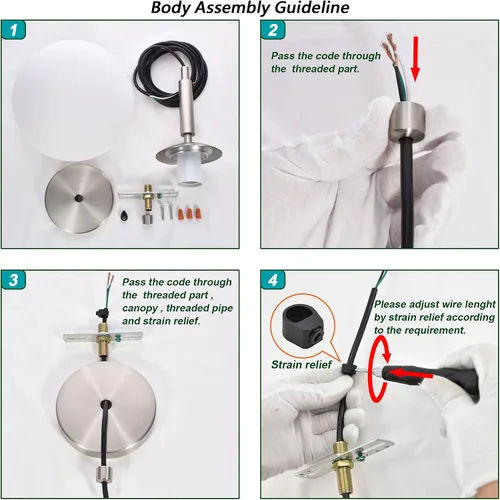 Body Assembly Guideline

1

2

Pass the code through the threaded part.

3

Pass the code through the threaded part , canopy , threaded pipe and strain relief.

4

Please adjust wire lenght by strain relief according to the requirement.

Strain relief