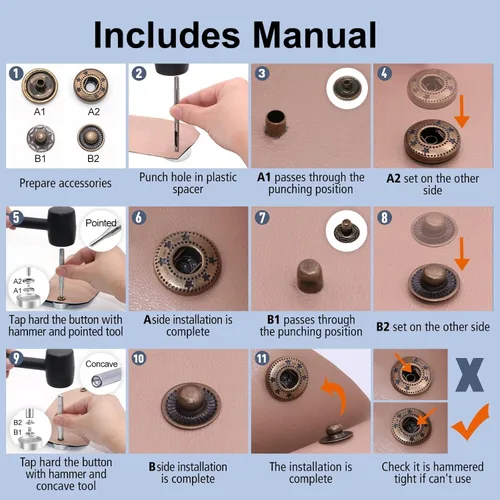 Includes Manual

1
A1
A2
B1
B2
Prepare accessories

2
Punch hole in plastic spacer

3
A1 passes through the punching position

4
A2 set on the other side

5
Pointed
A2
A1
Tap hard the button with hammer and pointed tool

6
Aside installation is complete

7
B1 passes through the punching position

8
B2 set on the other side

9
Concave
B2
B1
Tap hard the button with hammer and concave tool

10
Bside installation is complete

11
The installation is complete

X
Check it is hammered tight if can't use