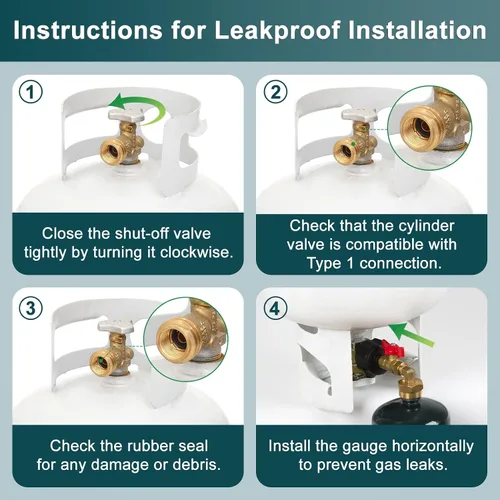 Instructions for Leakproof Installation

1

Close the shut-off valve tightly by turning it clockwise.

2

Check that the cylinder valve is compatible with Type 1 connection.

3

Check the rubber seal for any damage or debris.

4

Install the gauge horizontally to prevent gas leaks.