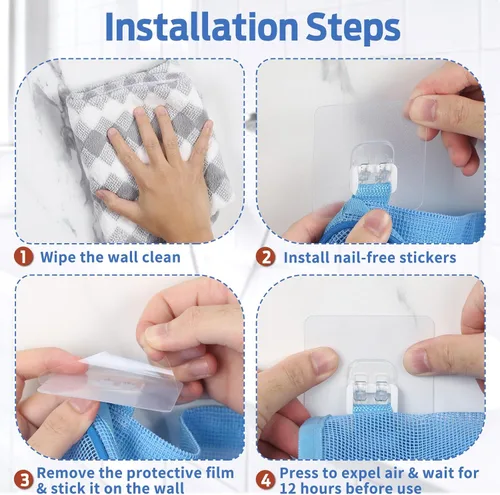 Installation Steps

1 Wipe the wall clean

2 Install nail-free stickers

3 Remove the protective film & stick it on the wall

4 Press to expel air & wait for 12 hours before use