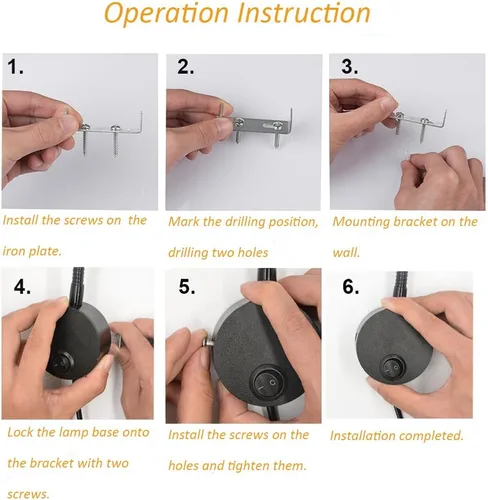 Operation Instruction

1.

Install the screws on the iron plate.

2.

Mark the drilling position, drilling two holes

3.

Mounting bracket on the wall.

4.

Lock the lamp base onto the bracket with two screws.

5.

Install the screws on the holes and tighten them.

6.

Installation completed.