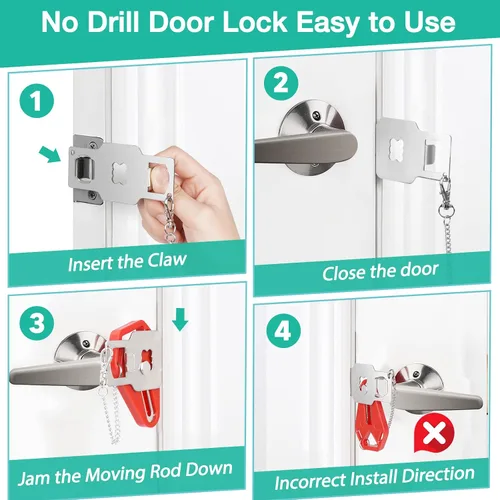 No Drill Door Lock Easy to Use

1

Insert the Claw

2

Close the door

3

Jam the Moving Rod Down

4

Incorrect Install Direction