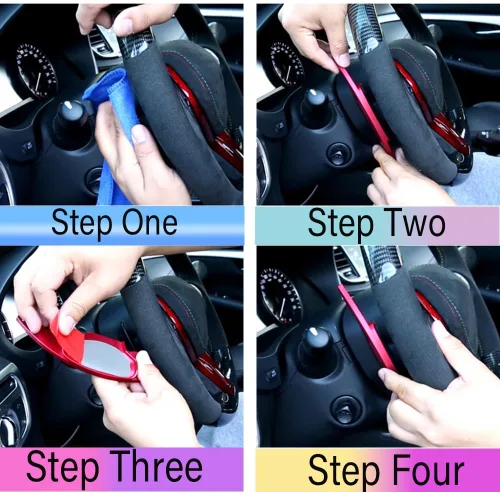 Step One

Step Two

Step Three

Step Four