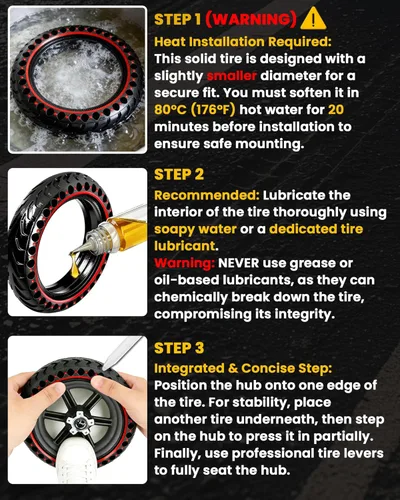 STEP 1 (WARNING)

Heat Installation Required:
This solid tire is designed with a slightly smaller diameter for a secure fit. You must soften it in 80°C (176°F) hot water for 20 minutes before installation to ensure safe mounting.

STEP 2

Recommended: Lubricate the interior of the tire thoroughly using soapy water or a dedicated tire lubricant.
Warning: NEVER use grease or oil-based lubricants, as they can chemically break down the tire, compromising its integrity.

STEP 3

Integrated & Concise Step:
Position the hub onto one edge of the tire. For stability, place another tire underneath, then step on the hub to press it in partially. Finally, use professional tire levers to fully seat the hub.