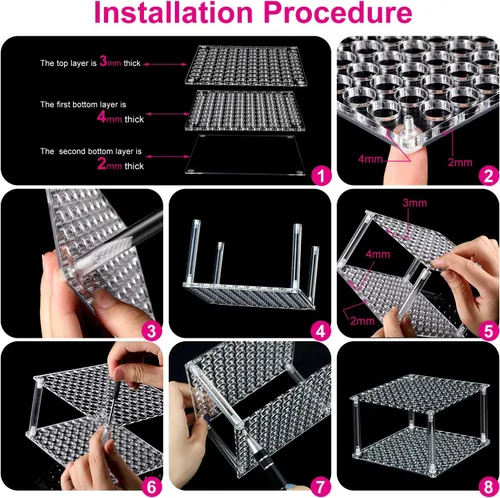 Installation Procedure

The top layer is 3mm thick

The first bottom layer is 4mm thick

The second bottom layer is 2mm thick

1

4mm

2mm

2

3

4

3mm

4mm

2mm

5

6

7

8