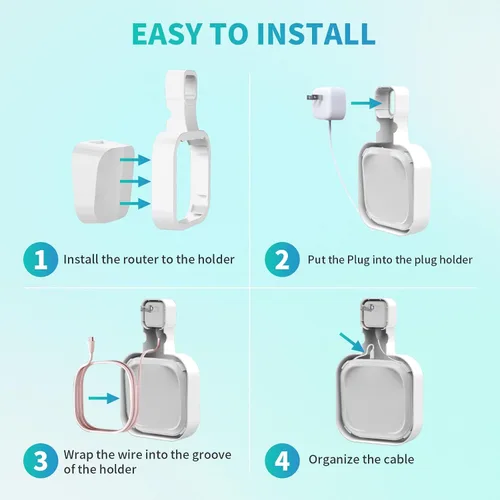 EASY TO INSTALL

1 Install the router to the holder

2 Put the Plug into the plug holder

3 Wrap the wire into the groove of the holder

4 Organize the cable