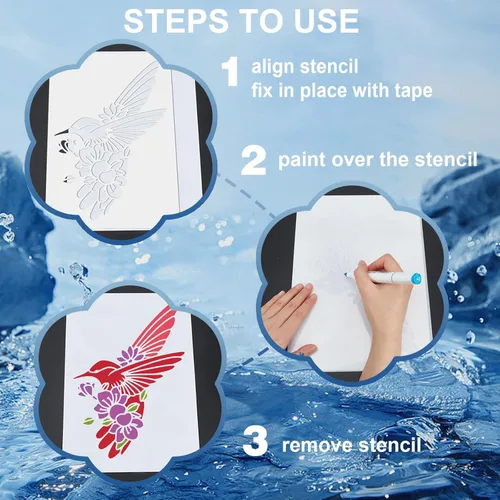 STEPS TO USE

1 align stencil
fix in place with tape

2 paint over the stencil

3 remove stencil