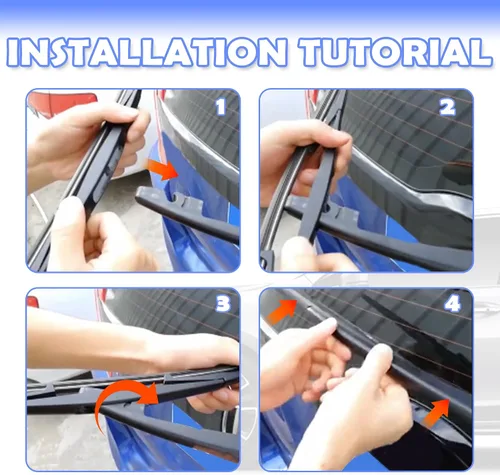 INSTALLATION TUTORIAL

1

2

3

4