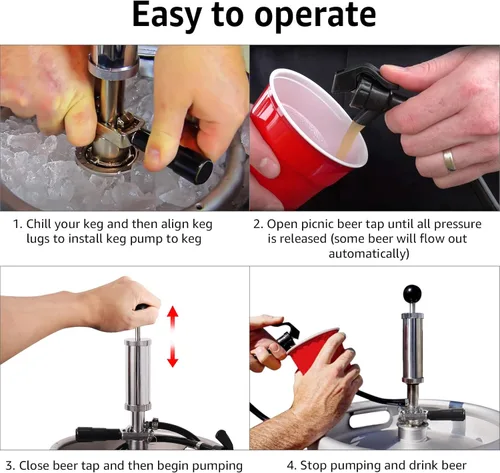 Easy to operate

1. Chill your keg and then align keg lugs to install keg pump to keg

2. Open picnic beer tap until all pressure is released (some beer will flow out automatically)

3. Close beer tap and then begin pumping

4. Stop pumping and drink beer