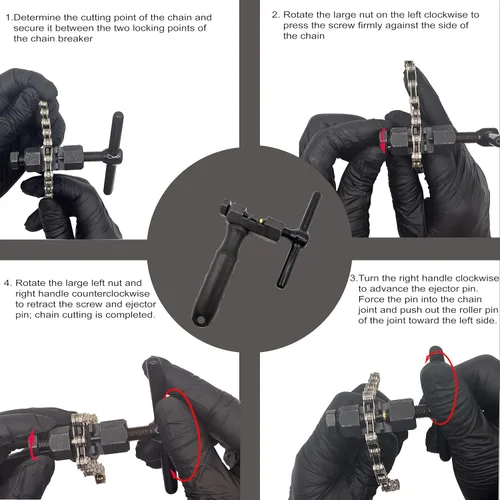 1.Determine the cutting point of the chain and secure it between the two locking points of the chain breaker

2. Rotate the large nut on the left clockwise to press the screw firmly against the side of the chain

4. Rotate the large left nut and right handle counterclockwise to retract the screw and ejector pin; chain cutting is completed.

3.Turn the right handle clockwise to advance the ejector pin. Force the pin into the chain joint and push out the roller pin of the joint toward the left side.