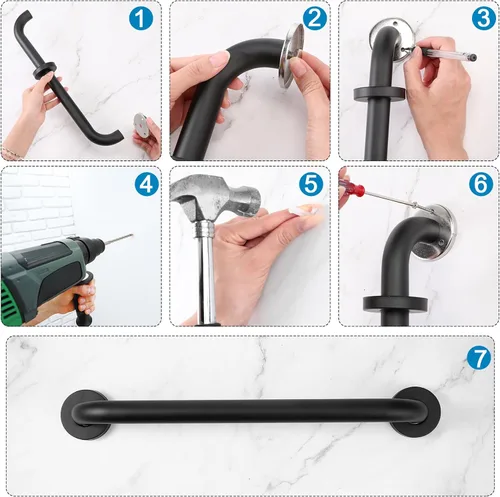 1

2

3

4

5

6

7