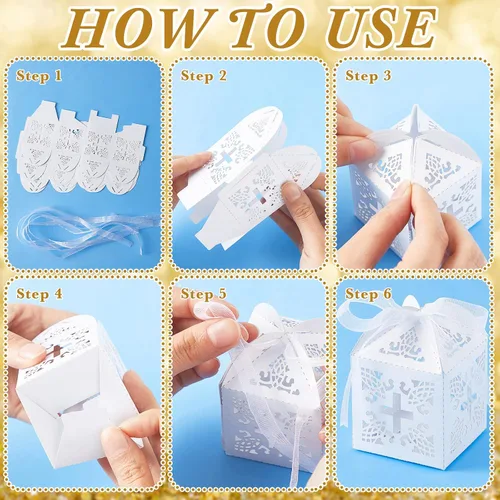 HOW TO USE

Step 1

Step 2

Step 3

Step 4

Step 5

Step 6