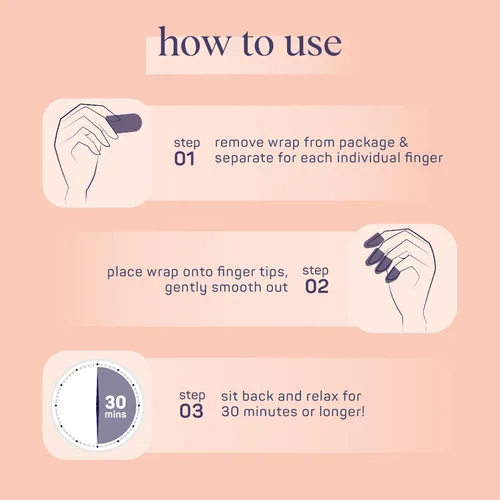 how to use

step 01 remove wrap from package & separate for each individual finger

place wrap onto finger tips, gently smooth out step 02

30 mins

step 03 sit back and relax for 30 minutes or longer!