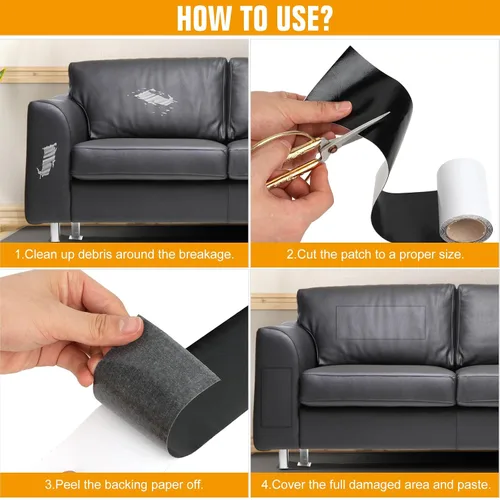 HOW TO USE?

1.Clean up debris around the breakage.

2.Cut the patch to a proper size.

3.Peel the backing paper off.

4.Cover the full damaged area and paste.