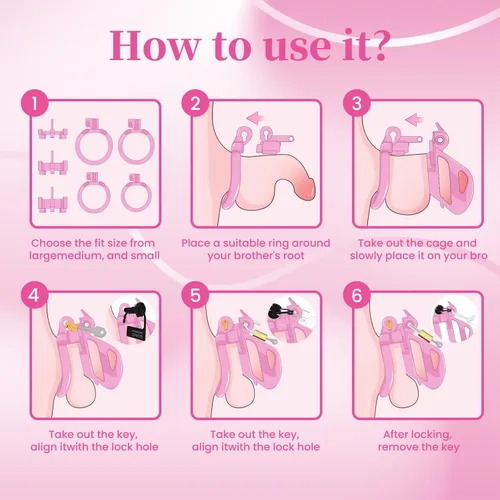 How to use it?

1

Choose the fit size from largemedium, and small

2

Place a suitable ring around your brother's root

3

Take out the cage and slowly place it on your bro

4

Take out the key, align itwith the lock hole

5

Take out the key, align itwith the lock hole

6

After locking, remove the key