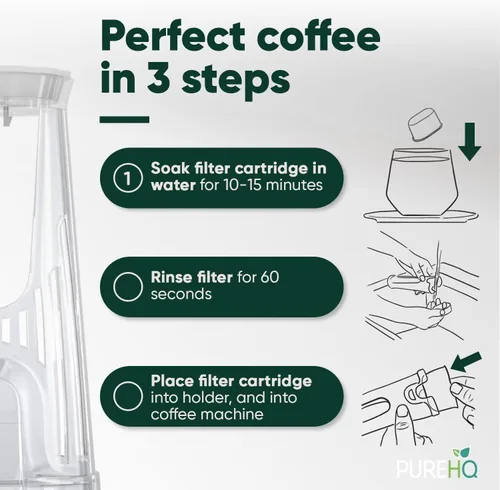 Perfect coffee in 3 steps

1 Soak filter cartridge in water for 10-15 minutes

Rinse filter for 60 seconds

Place filter cartridge into holder, and into coffee machine

PUREHQ