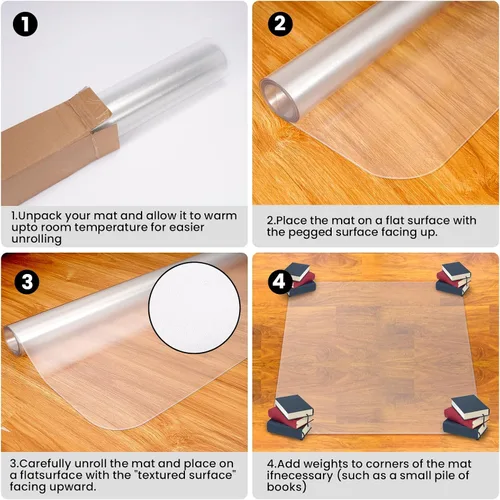 1

1.Unpack your mat and allow it to warm upto room temperature for easier unrolling

2

2.Place the mat on a flat surface with the pegged surface facing up.

3

3.Carefully unroll the mat and place on a flatsurface with the "textured surface" facing upward.

4

4.Add weights to corners of the mat ifnecessary (such as a small pile of books)