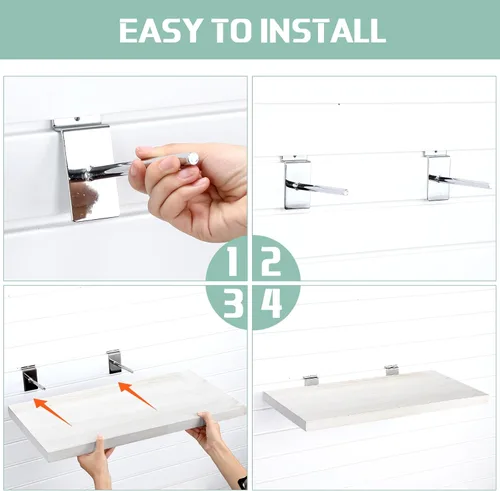 EASY TO INSTALL

1 2
3 4