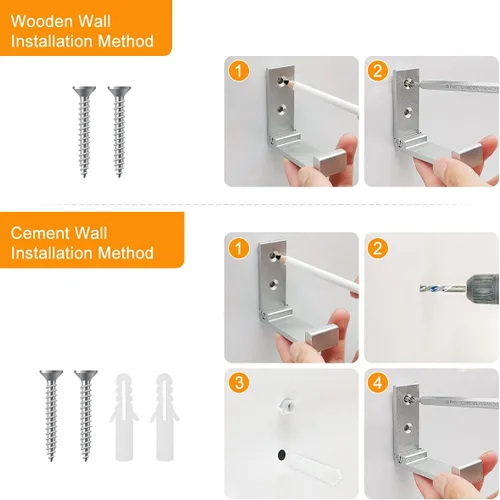 Wooden Wall Installation Method

1

2

Cement Wall Installation Method

1

2

3

4