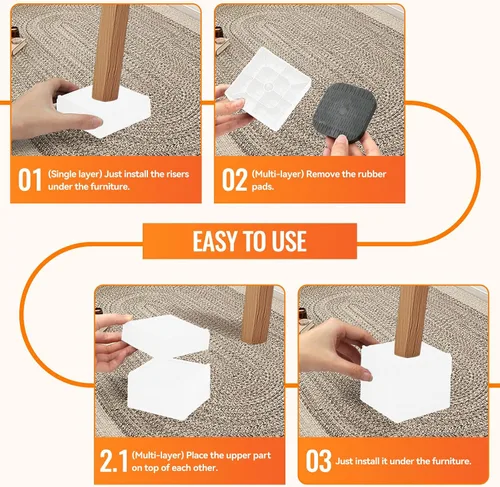 01 (Single layer) Just install the risers under the furniture.

02 (Multi-layer) Remove the rubber pads.

EASY TO USE

2.1 (Multi-layer) Place the upper part on top of each other.

03 Just install it under the furniture.