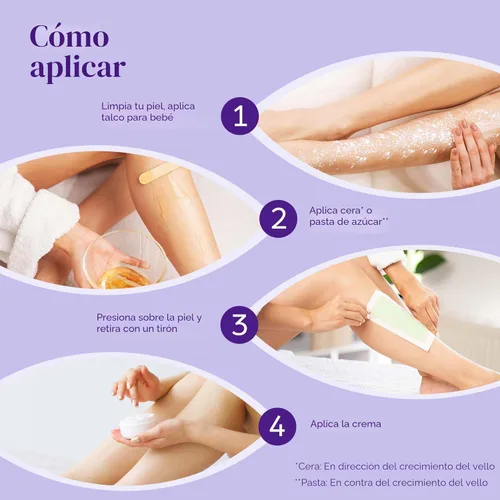 Cómo aplicar

Limpia tu piel, aplica talco para bebé

1

2

Aplica cera* o pasta de azúcar**

Presiona sobre la piel y retira con un tirón

3

4

Aplica la crema

*Cera: En dirección del crecimiento del vello

**Pasta: En contra del crecimiento del vello