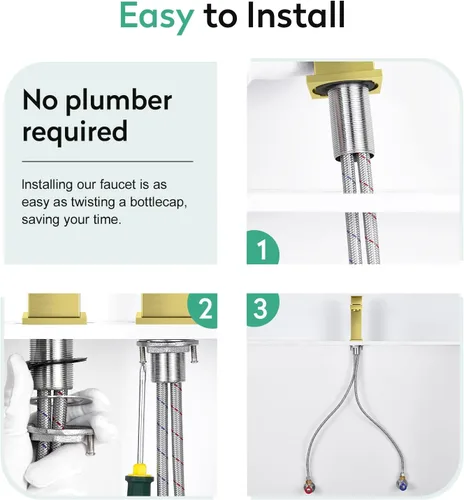 Easy to Install

No plumber required

Installing our faucet is as easy as twisting a bottlecap, saving your time.

1

2

3