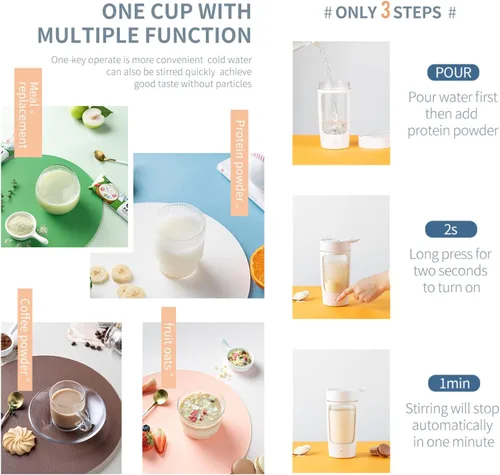 ONE CUP WITH MULTIPLE FUNCTION

One-key operate is more convenient cold water can also be stirred quickly achieve good taste without particles

Meal replacement

Protein powder

Coffee powder

fruit oats

# ONLY 3 STEPS #

POUR

Pour water first then add protein powder

2s

Long press for two seconds to turn on

1min

Stirring will stop automatically in one minute