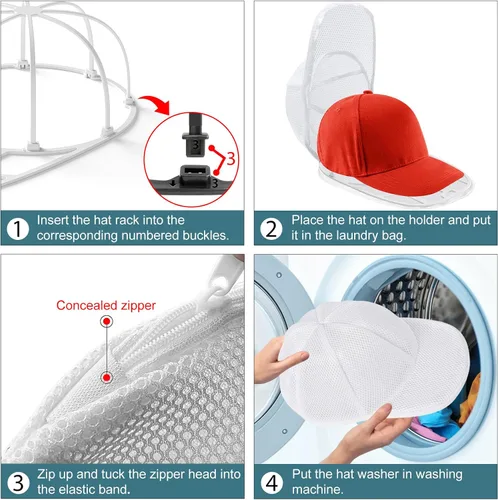 3

3

3

1 Insert the hat rack into the corresponding numbered buckles.

2 Place the hat on the holder and put it in the laundry bag.

Concealed zipper

3 Zip up and tuck the zipper head into the elastic band.

4 Put the hat washer in washing machine.