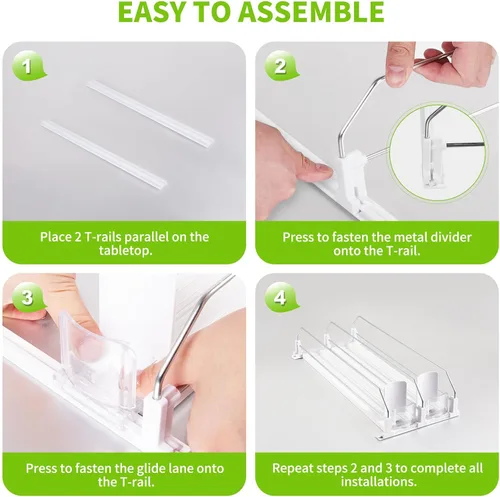 EASY TO ASSEMBLE

1

Place 2 T-rails parallel on the tabletop.

2

Press to fasten the metal divider onto the T-rail.

3

Press to fasten the glide lane onto the T-rail.

4

Repeat steps 2 and 3 to complete all installations.