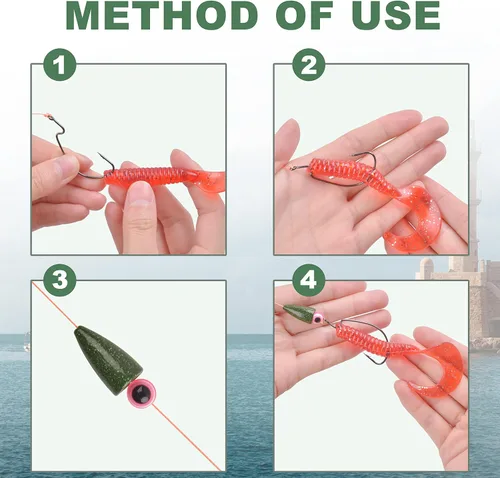 METHOD OF USE

1

2

3

4