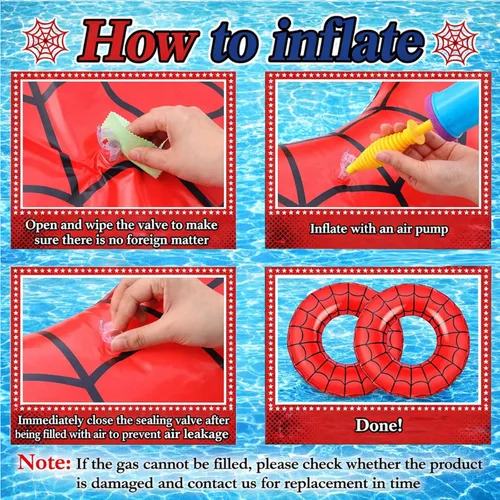 How to inflate

Open and wipe the valve to make sure there is no foreign matter

Inflate with an air pump

Immediately close the sealing valve after being filled with air to prevent air leakage

Done!

Note: If the gas cannot be filled, please check whether the product is damaged and contact us for replacement in time