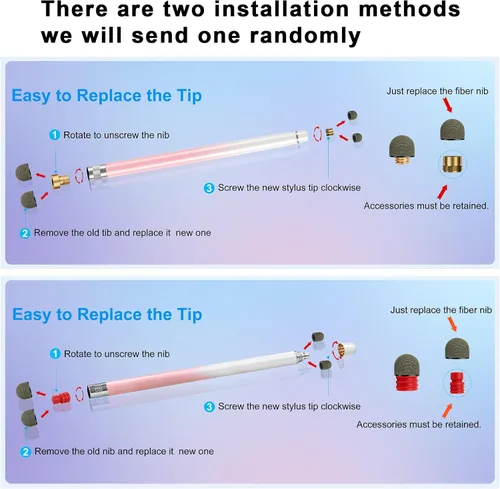 There are two installation methods we will send one randomly

Easy to Replace the Tip

Just replace the fiber nib

1 Rotate to unscrew the nib

3 Screw the new stylus tip clockwise

Accessories must be retained.

2 Remove the old tib and replace it new one

Easy to Replace the Tip

Just replace the fiber nib

1 Rotate to unscrew the nib

3 Screw the new stylus tip clockwise

Accessories must be retained.

2 Remove the old nib and replace it new one