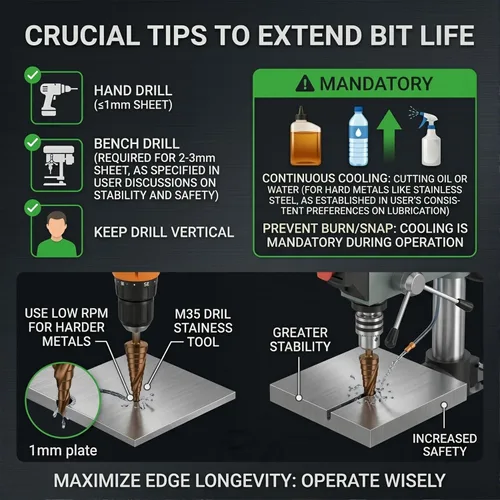 CRUCIAL TIPS TO EXTEND BIT LIFE

HAND DRILL
(≤1mm SHEET)

BENCH DRILL
(REQUIRED FOR 2-3mm SHEET, AS SPECIFIED IN USER DISCUSSIONS ON STABILITY AND SAFETY)

KEEP DRILL VERTICAL

MANDATORY

CONTINUOUS COOLING: CUTTING OIL OR WATER (FOR HARD METALS LIKE STAINLESS STEEL, AS ESTABLISHED IN USER'S CONSISTENT PREFERENCES ON LUBRICATION)

PREVENT BURN/SNAP: COOLING IS MANDATORY DURING OPERATION

USE LOW RPM FOR HARDER METALS

M35 DRIL STAINESS TOOL

1mm plate

GREATER STABILITY

INCREASED SAFETY

MAXIMIZE EDGE LONGEVITY: OPERATE WISELY