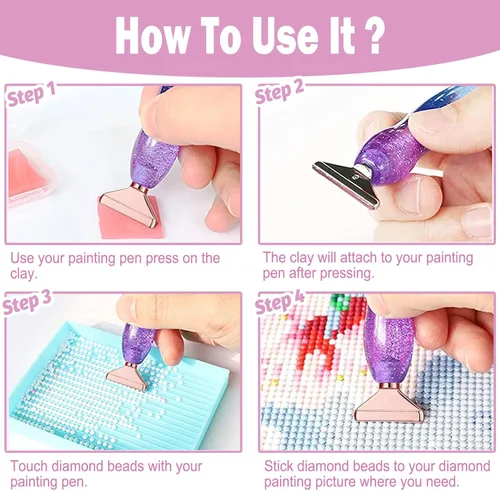 How To Use It ?

Step 1

Use your painting pen press on the clay.

Step 2

The clay will attach to your painting pen after pressing.

Step 3

Touch diamond beads with your painting pen.

Step 4

Stick diamond beads to your diamond painting picture where you need.