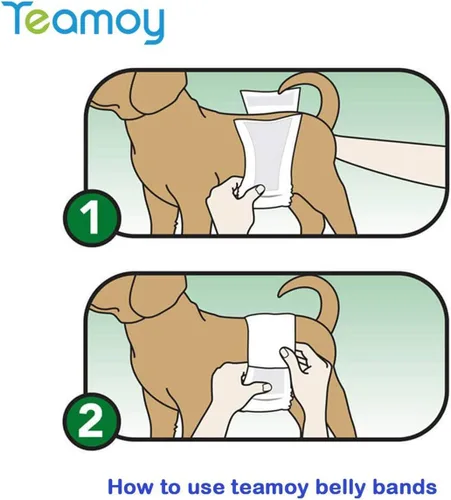 Teamoy

1

2

How to use teamoy belly bands