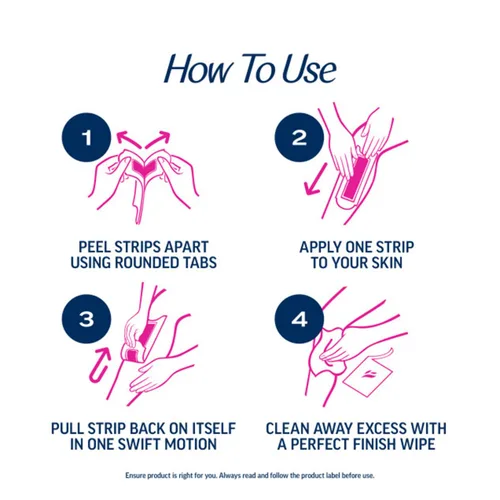 How To Use

1

PEEL STRIPS APART USING ROUNDED TABS

2

APPLY ONE STRIP TO YOUR SKIN

3

PULL STRIP BACK ON ITSELF IN ONE SWIFT MOTION

4

CLEAN AWAY EXCESS WITH A PERFECT FINISH WIPE

Ensure product is right for you. Always read and follow the product label before use.