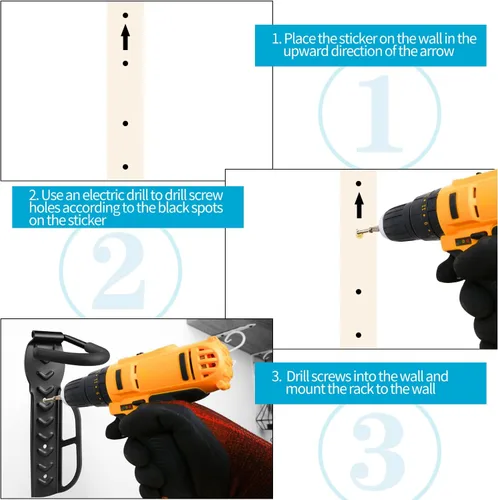 1. Place the sticker on the wall in the upward direction of the arrow

1

2. Use an electric drill to drill screw holes according to the black spots on the sticker

2

3. Drill screws into the wall and mount the rack to the wall

3