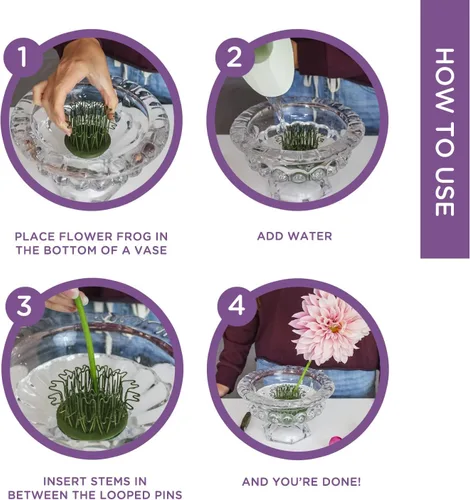 HOW TO USE

1

PLACE FLOWER FROG IN THE BOTTOM OF A VASE

2

ADD WATER

3

INSERT STEMS IN BETWEEN THE LOOPED PINS

4

AND YOU'RE DONE!