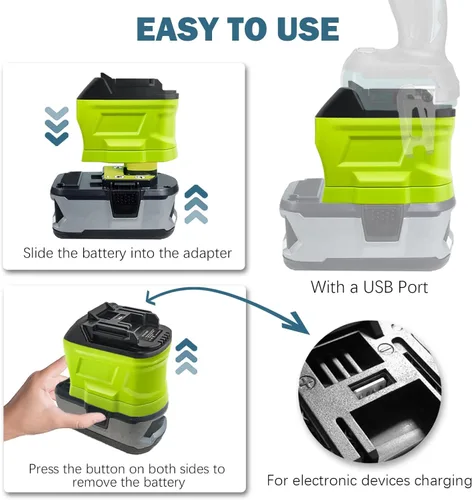 EASY TO USE

Slide the battery into the adapter

With a USB Port

Press the button on both sides to remove the battery

For electronic devices charging