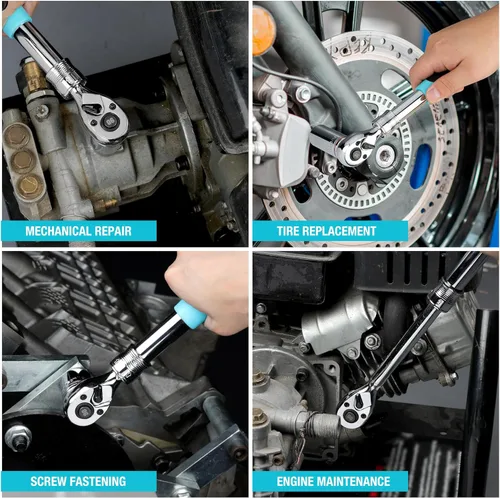 MECHANICAL REPAIR

TIRE REPLACEMENT

SCREW FASTENING

ENGINE MAINTENANCE