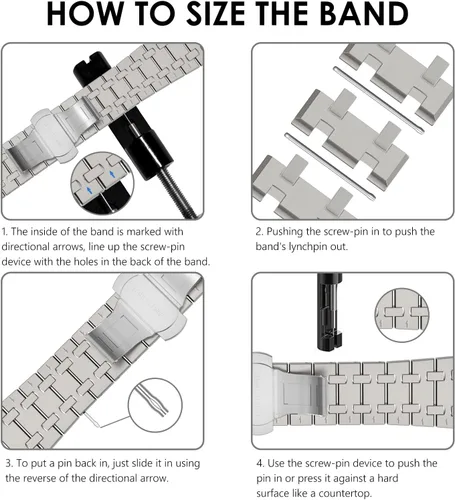 HOW TO SIZE THE BAND

1. The inside of the band is marked with directional arrows, line up the screw-pin device with the holes in the back of the band.

2. Pushing the screw-pin in to push the band's lynchpin out.

3. To put a pin back in, just slide it in using the reverse of the directional arrow.

4. Use the screw-pin device to push the pin in or press it against a hard surface like a countertop.