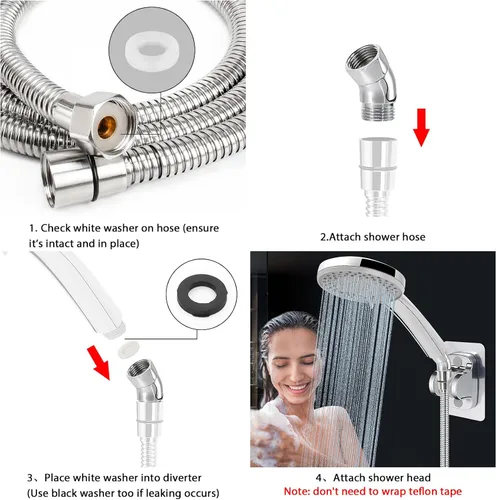 1. Check white washer on hose (ensure it's intact and in place)

2.Attach shower hose

3、Place white washer into diverter (Use black washer too if leaking occurs)

4、Attach shower head
Note: don't need to wrap teflon tape