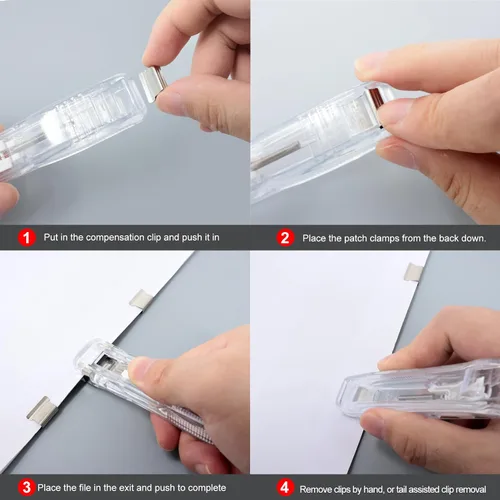 1 Put in the compensation clip and push it in

2 Place the patch clamps from the back down.

3 Place the file in the exit and push to complete

4 Remove clips by hand, or tail assisted clip removal