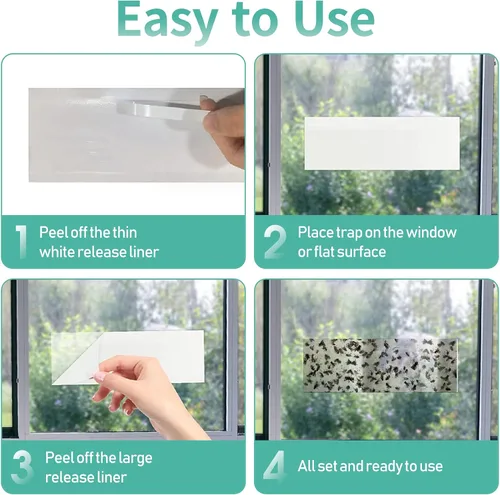 Easy to Use

1 Peel off the thin white release liner

2 Place trap on the window or flat surface

3 Peel off the large release liner

4 All set and ready to use